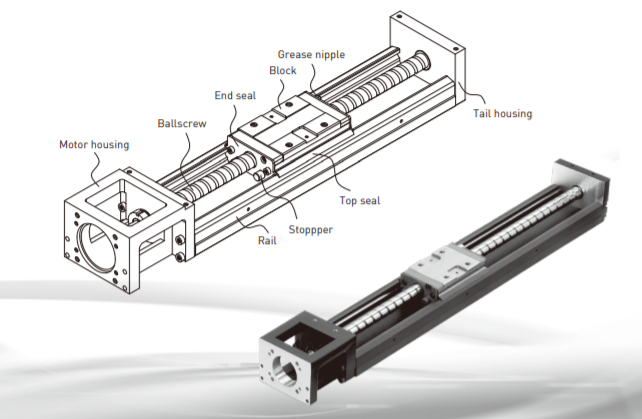 Grease nipple
Block
End seal
Ballscrew
Motor housing
Tail housing
Top seal
Stoppper
Rail