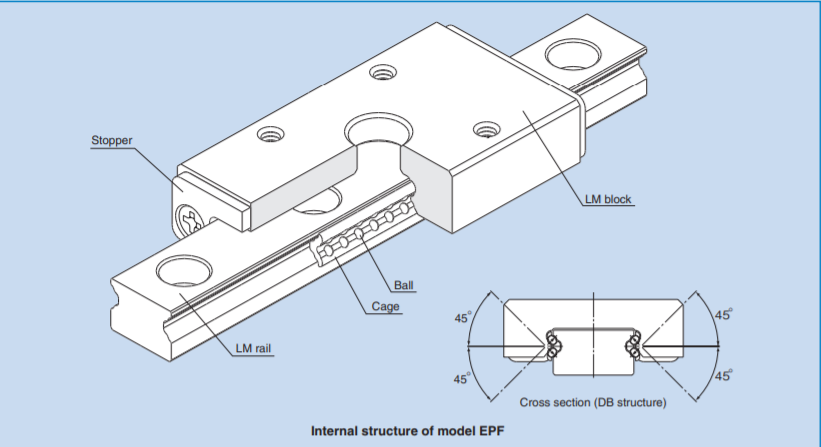 Stopper

LM block

Ball

Cage

LM rail

$45^\circ$

$45^\circ$

$45^\circ$

$45^\circ$

Cross section (DB structure)

Internal structure of model EPF